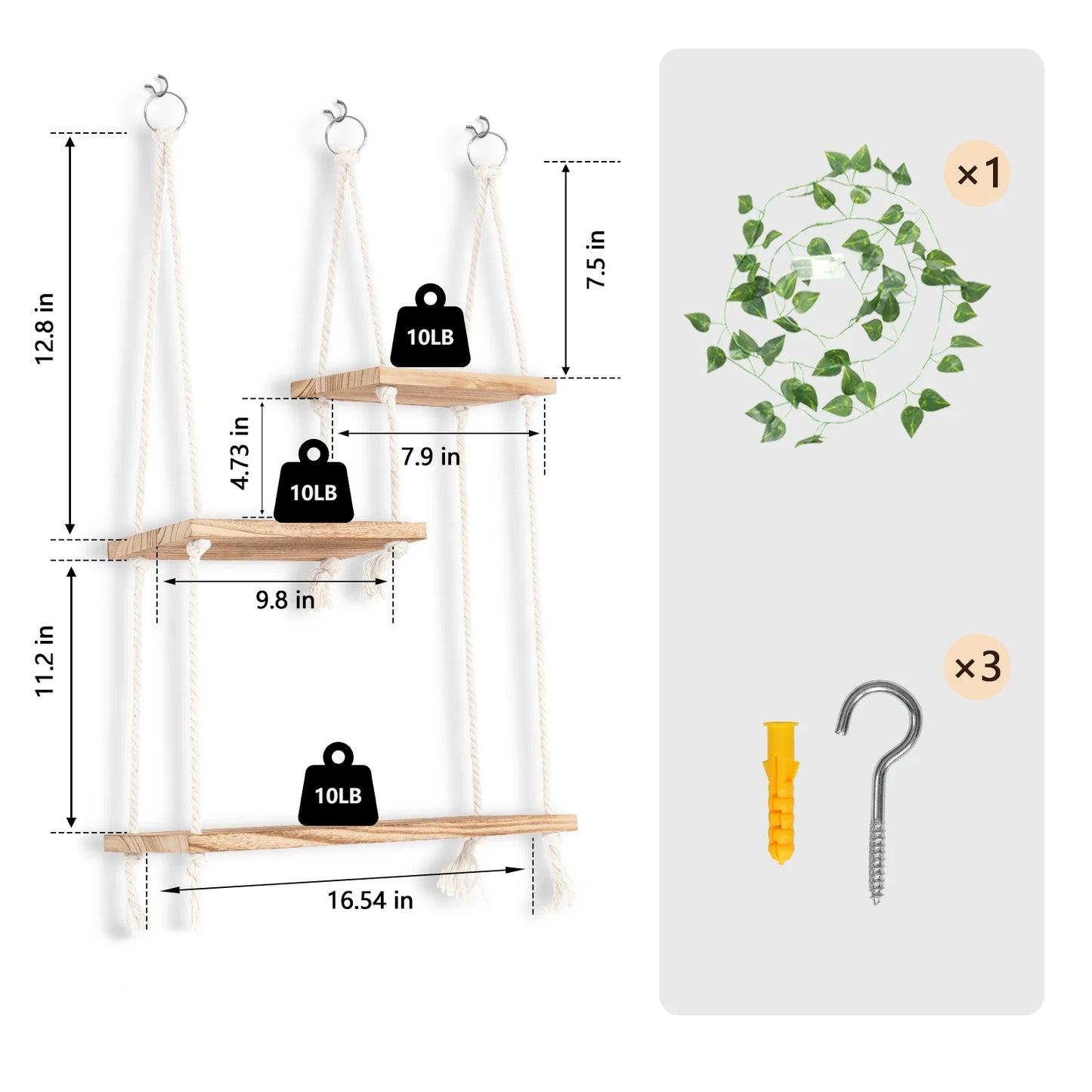 12.8 in

7.5 in

10LB

4.73 in

7.9 in

10LB

9.8 in

11.2 in

10LB

16.54 in

×1

×3